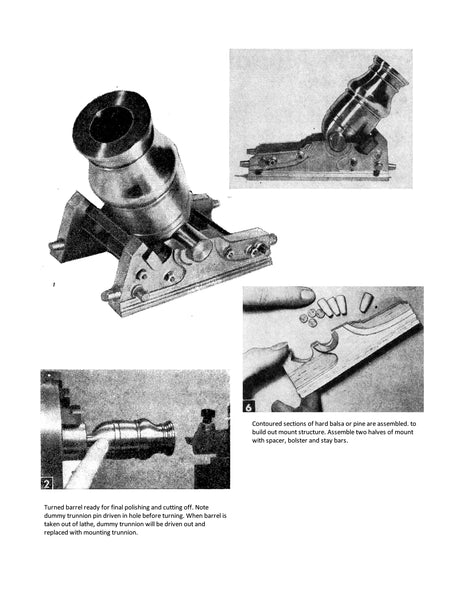 6

Contoured sections of hard balsa or pine are assembled. to build out mount structure. Assemble two halves of mount with spacer, bolster and stay bars.

2

Turned barrel ready for final polishing and cutting off. Note dummy trunnion pin driven in hole before turning. When barrel is taken out of lathe, dummy trunnion will be driven out and replaced with mounting trunnion.