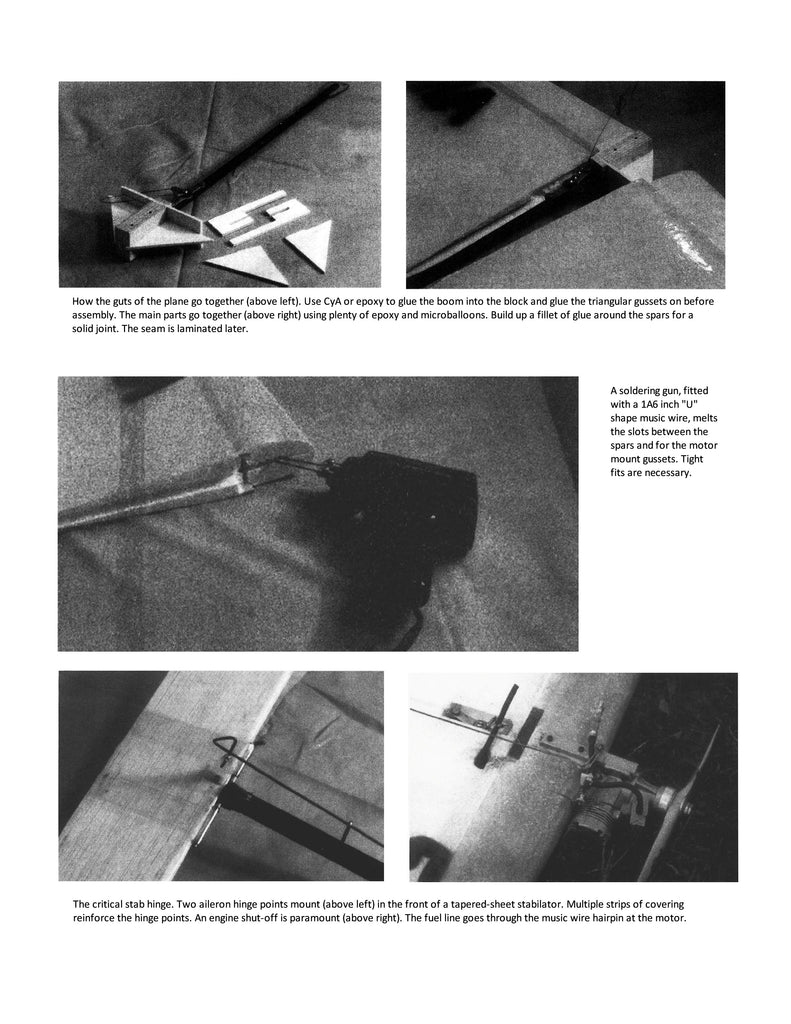 How the guts of the plane go together (above left). Use CyA or epoxy to glue the boom into the block and glue the triangular gussets on before assembly. The main parts go together (above right) using plenty of epoxy and microballoons. Build up a fillet of glue around the spars for a solid joint. The seam is laminated later.

A soldering gun, fitted with a 1A6 inch "U" shape music wire, melts the slots between the spars and for the motor mount gussets. Tight fits are necessary.

The critical stab hinge. Two aileron hinge points mount (above left) in the front of a tapered-sheet stabilator. Multiple strips of covering reinforce the hinge points. An engine shut-off is paramount (above right). The fuel line goes through the music wire hairpin at the motor.