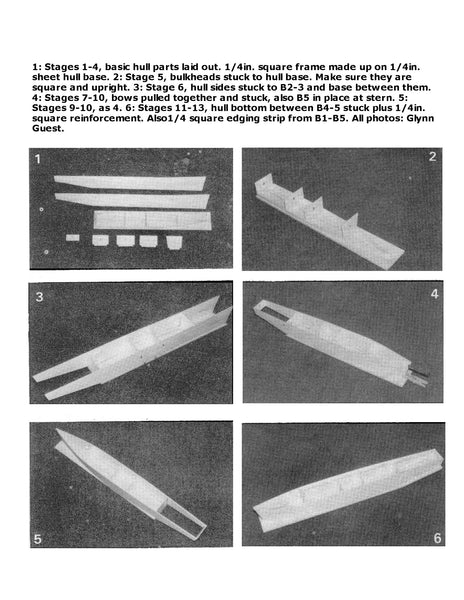 1: Stages 1-4, basic hull parts laid out. 1/4in. square frame made up on 1/4in. sheet hull base. 2: Stage 5, bulkheads stuck to hull base. Make sure they are square and upright. 3: Stage 6, hull sides stuck to B2-3 and base between them. 4: Stages 7-10, bows pulled together and stuck, also B5 in place at stern. 5: Stages 9-10, as 4. 6: Stages 11-13, hull bottom between B4-5 stuck plus 1/4in. square reinforcement. Also1/4 square edging strip from B1-B5. All photos: Glynn Guest.

1

2

3

4

5

6