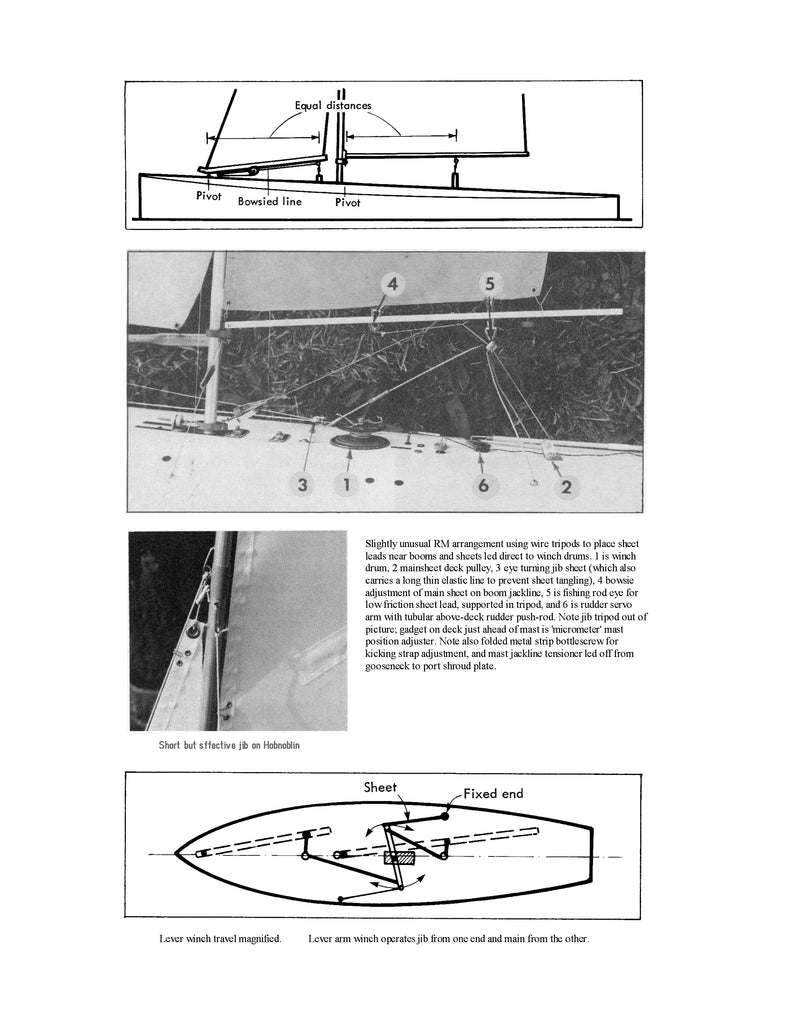 Equal distances

Pivot

Bowsied line

Pivot

4

5

3

1

6

2

Slightly unusual RM arrangement using wire tripods to place sheet leads near booms and sheets led direct to winch drums. 1 is winch drum, 2 mainsheet deck pulley, 3 eye turning jib sheet (which also carries a long thin elastic line to prevent sheet tangling), 4 bowsie adjustment of main sheet on boom jackline, 5 is fishing rod eye for low friction sheet lead, supported in tripod, and 6 is rudder servo arm with tubular above-deck rudder push-rod. Note jib tripod out of picture; gadget on deck just ahead of mast is 'micrometer' mast position adjuster. Note also folded metal strip bottlescrew for kicking strap adjustment, and mast jackline tensioner led off from gooseneck to port shroud plate.

Short but sffective jib on Hobnoblin

Sheet

Fixed end

Lever winch travel magnified.

Lever arm winch operates jib from one end and main from the other.